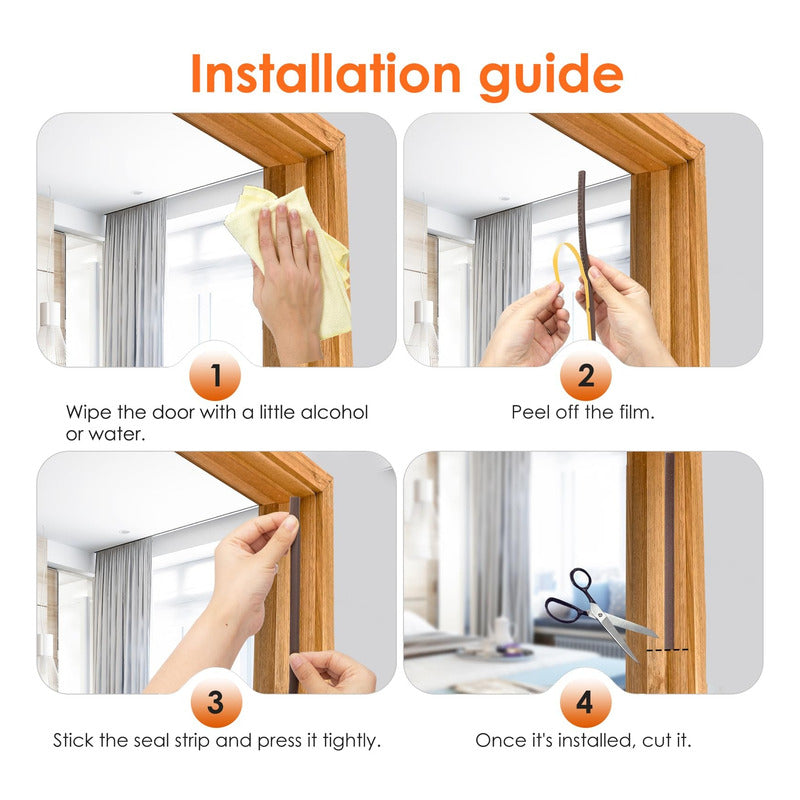 Installation guide

1
Wipe the door with a little alcohol or water.

2
Peel off the film.

3
Stick the seal strip and press it tightly.

4
Once it's installed, cut it.