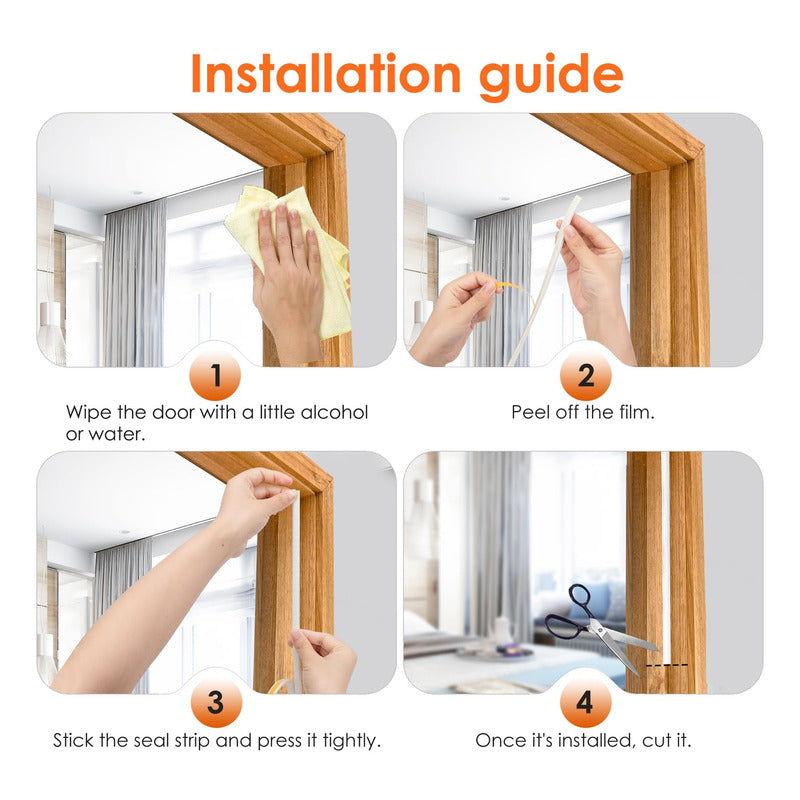 Installation guide

1
Wipe the door with a little alcohol or water.

2
Peel off the film.

3
Stick the seal strip and press it tightly.

4
Once it's installed, cut it.