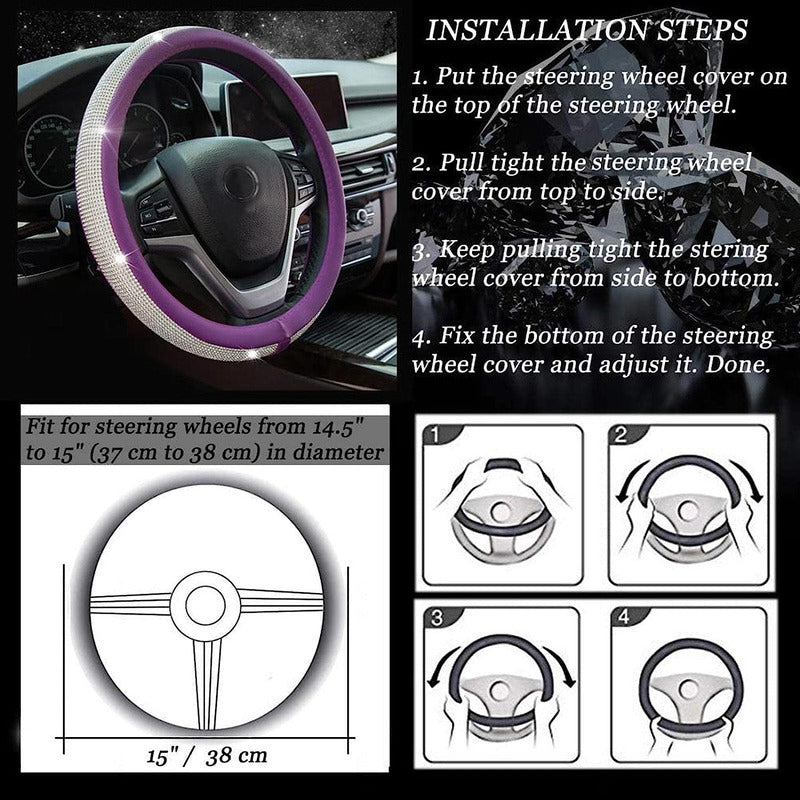 INSTALLATION STEPS

1. Put the steering wheel cover on the top of the steering wheel.

2. Pull tight the steering wheel cover from top to side.

3. Keep pulling tight the stering wheel cover from side to bottom.

4. Fix the bottom of the steering wheel cover and adjust it. Done.

Fit for steering wheels from 14.5" to 15" (37 cm to 38 cm) in diameter

15" / 38 cm

1

2

3

4