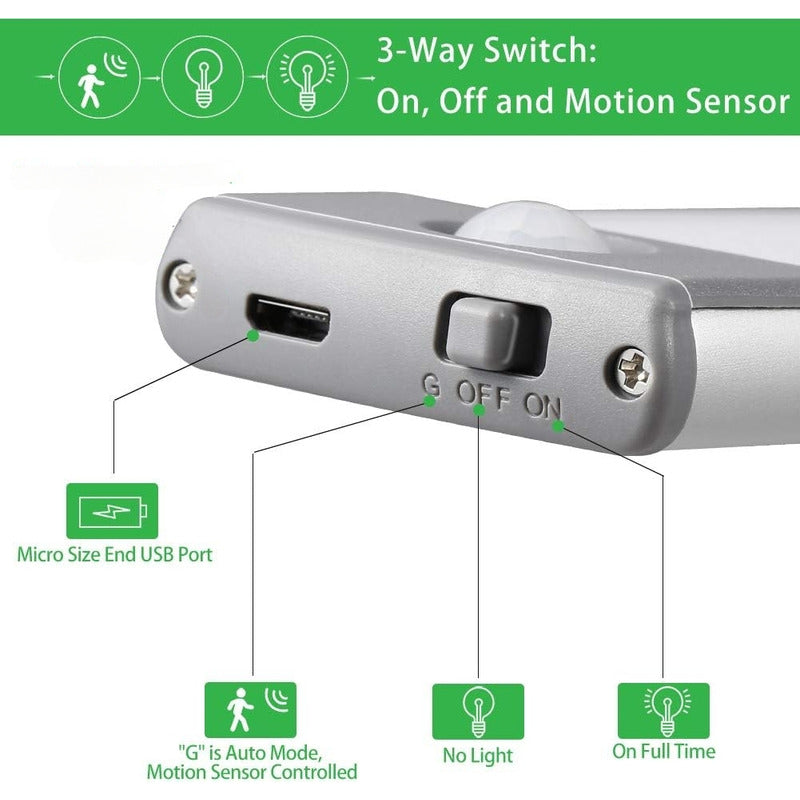 3-Way Switch:
On, Off and Motion Sensor

G OFF ON

Micro Size End USB Port

"G" is Auto Mode,
Motion Sensor Controlled

No Light

On Full Time