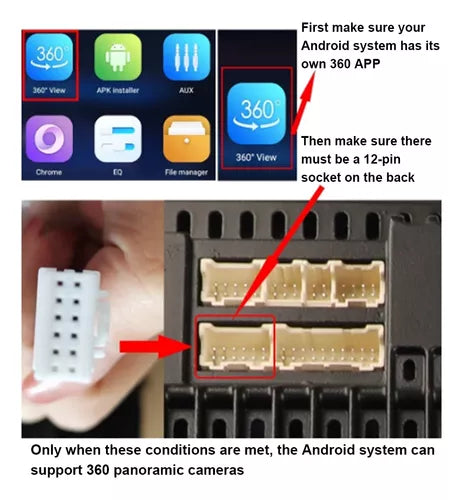 360°
360° View

APK installer

AUX

Chrome

EQ

File manager

360°
360° View

First make sure your Android system has its own 360 APP

Then make sure there must be a 12-pin socket on the back

Only when these conditions are met, the Android system can support 360 panoramic cameras