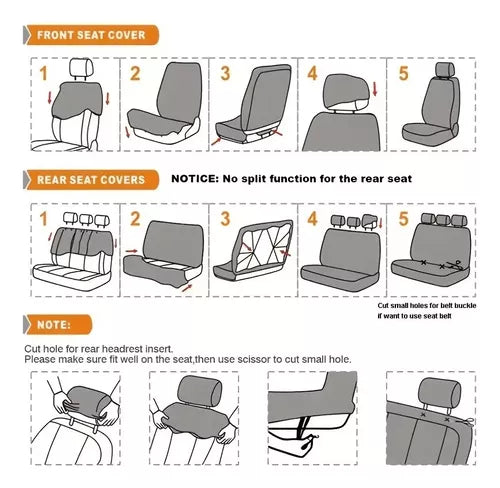 FRONT SEAT COVER

1

2

3

4

5

REAR SEAT COVERS

NOTICE: No split function for the rear seat

1

2

3

4

5

Cut small holes for belt buckle if want to use seat belt

NOTE:

Cut hole for rear headrest insert.
Please make sure fit well on the seat,then use scissor to cut small hole.