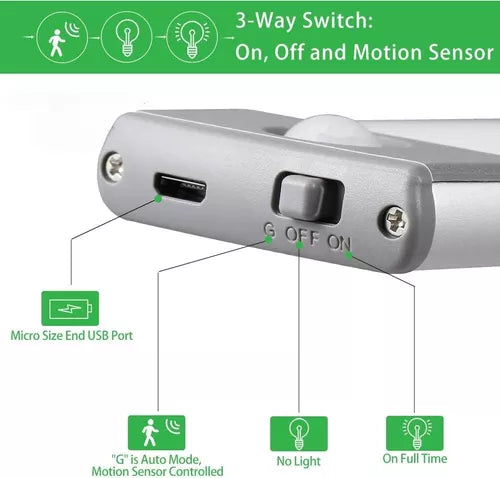 3-Way Switch:
On, Off and Motion Sensor

G OFF ON

Micro Size End USB Port

"G" is Auto Mode, Motion Sensor Controlled

No Light

On Full Time