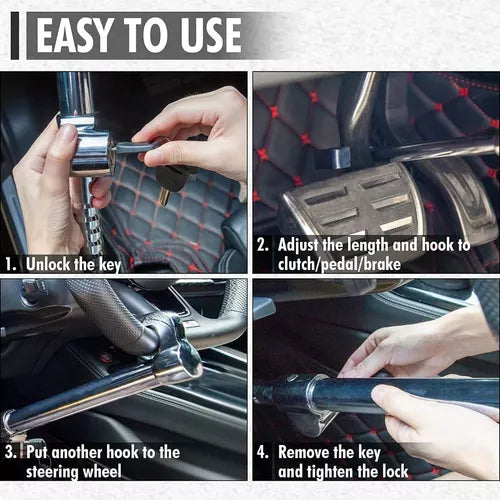 EASY TO USE

1. Unlock the key

2. Adjust the length and hook to clutch/pedal/brake

3. Put another hook to the steering wheel

4. Remove the key and tighten the lock