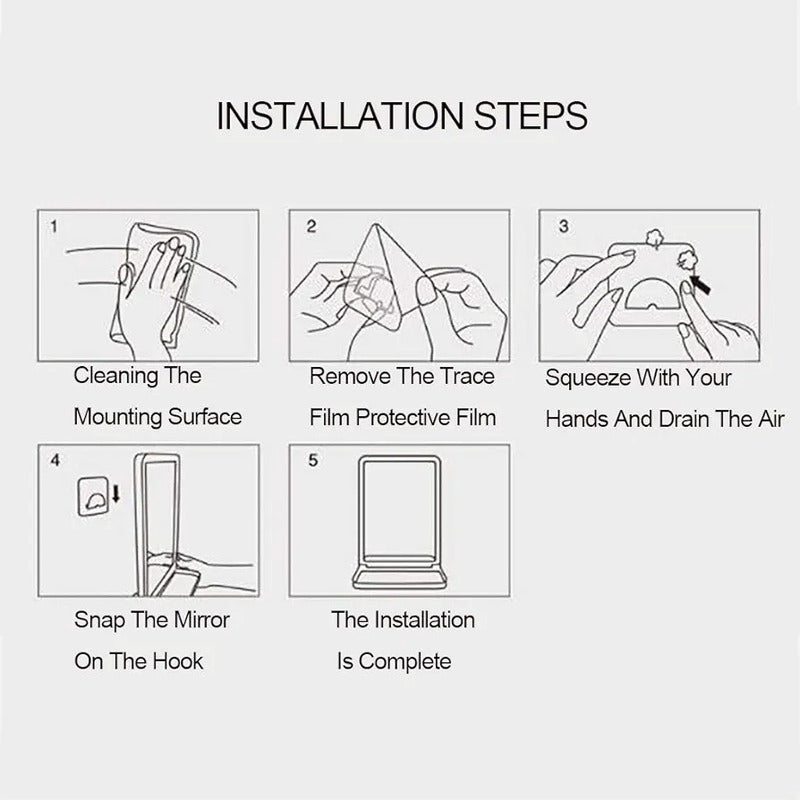 INSTALLATION STEPS

1

Cleaning The Mounting Surface

2

Remove The Trace Film Protective Film

3

Squeeze With Your Hands And Drain The Air

4

Snap The Mirror On The Hook

5

The Installation Is Complete