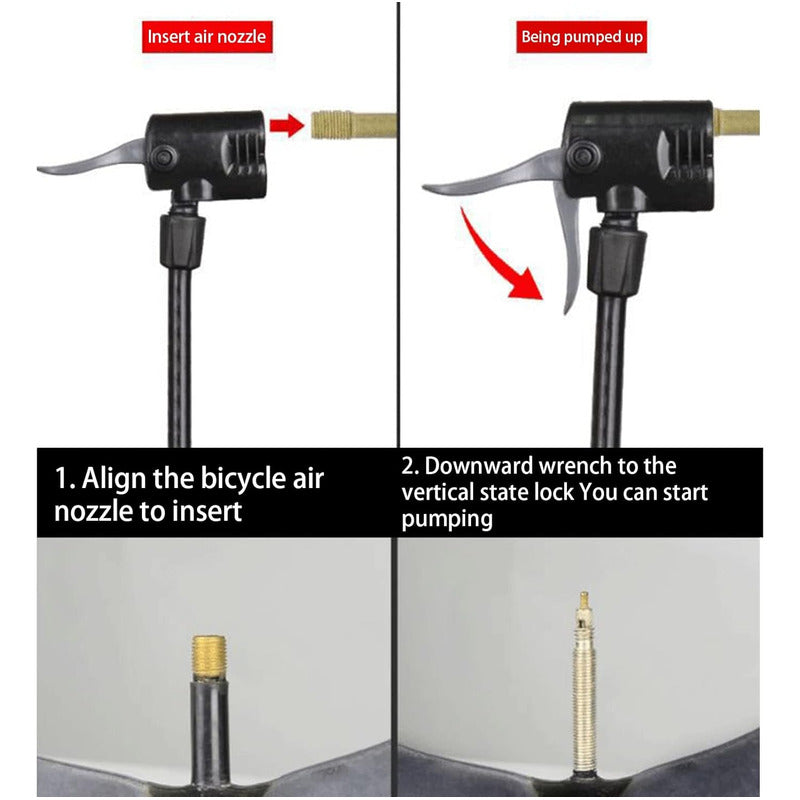 Insert air nozzle

1. Align the bicycle air nozzle to insert

Being pumped up

2. Downward wrench to the vertical state lock You can start pumping