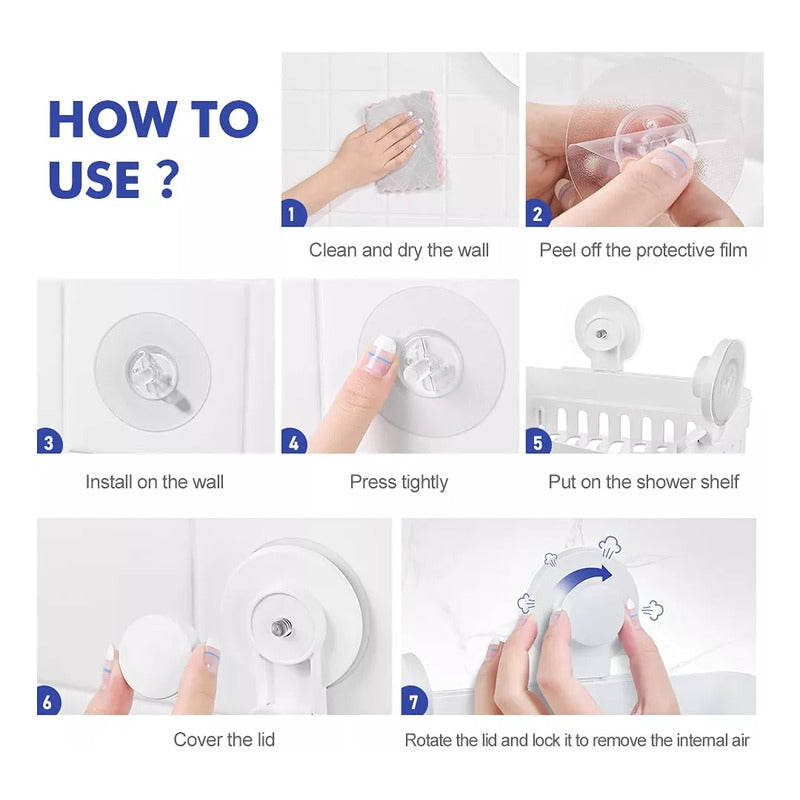 HOW TO USE ?

1
Clean and dry the wall

2
Peel off the protective film

3
Install on the wall

4
Press tightly

5
Put on the shower shelf

6
Cover the lid

7
Rotate the lid and lock it to remove the internal air