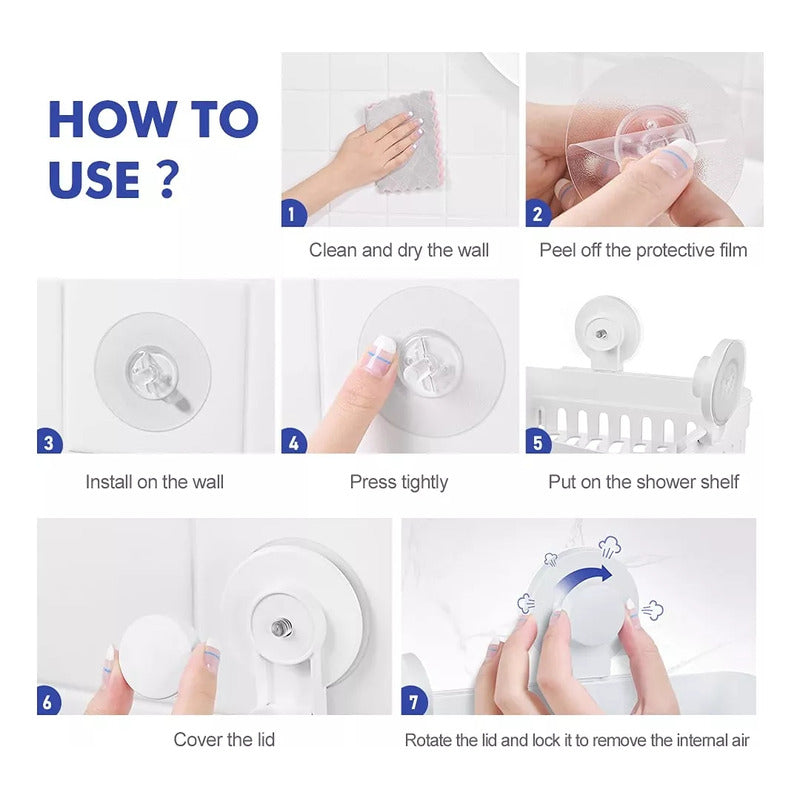 HOW TO USE ?

1
Clean and dry the wall

2
Peel off the protective film

3
Install on the wall

4
Press tightly

5
Put on the shower shelf

6
Cover the lid

7
Rotate the lid and lock it to remove the internal air