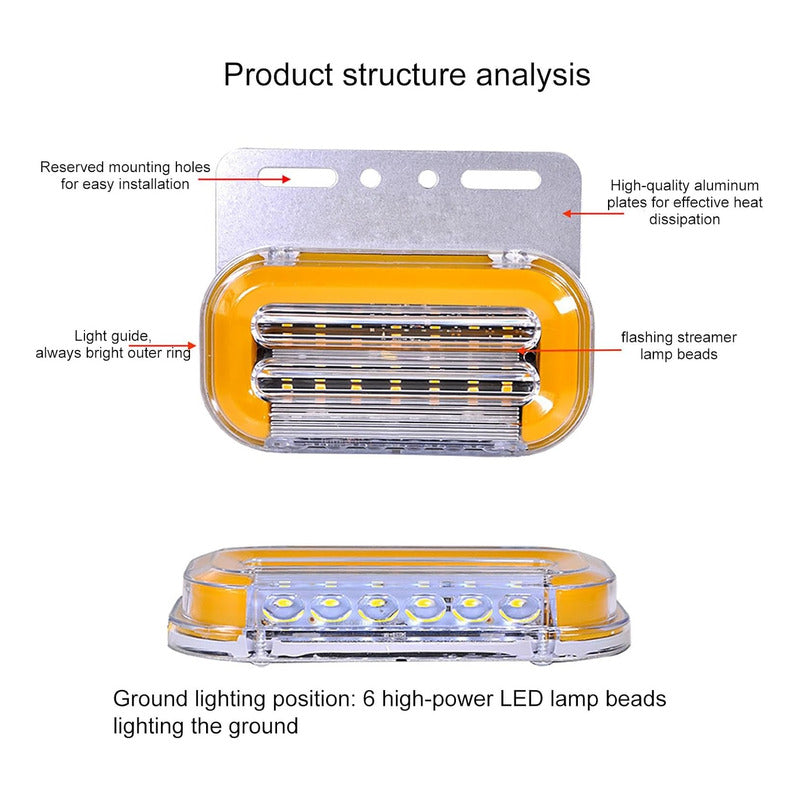 Product structure analysis

Reserved mounting holes for easy installation

High-quality aluminum plates for effective heat dissipation

Light guide, always bright outer ring

flashing streamer lamp beads

Ground lighting position: 6 high-power LED lamp beads lighting the ground