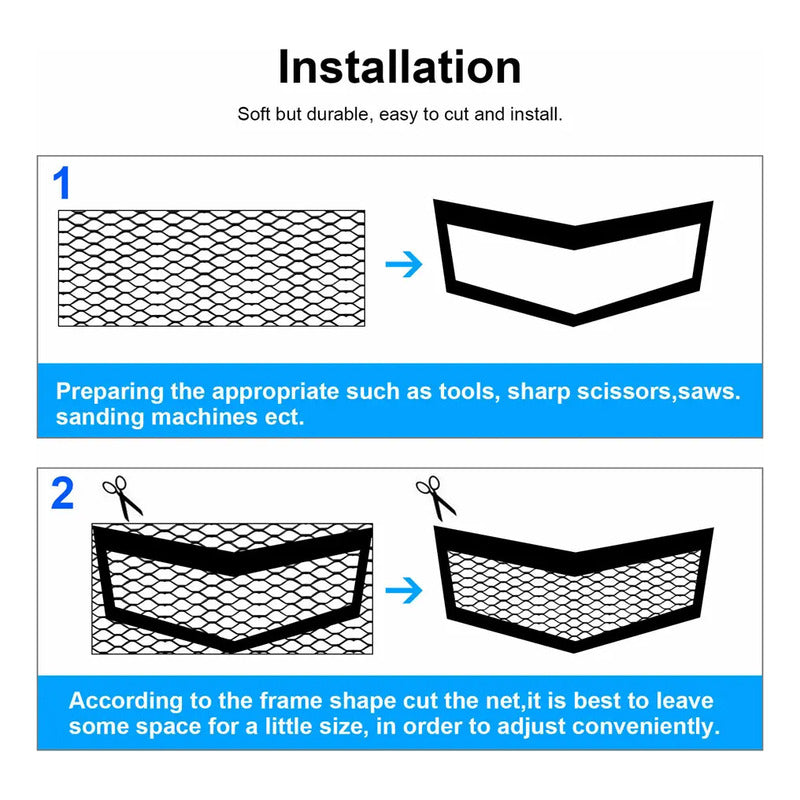 Installation

Soft but durable, easy to cut and install.

1

Preparing the appropriate such as tools, sharp scissors,saws. sanding machines ect.

2

According to the frame shape cut the net,it is best to leave some space for a little size, in order to adjust conveniently.