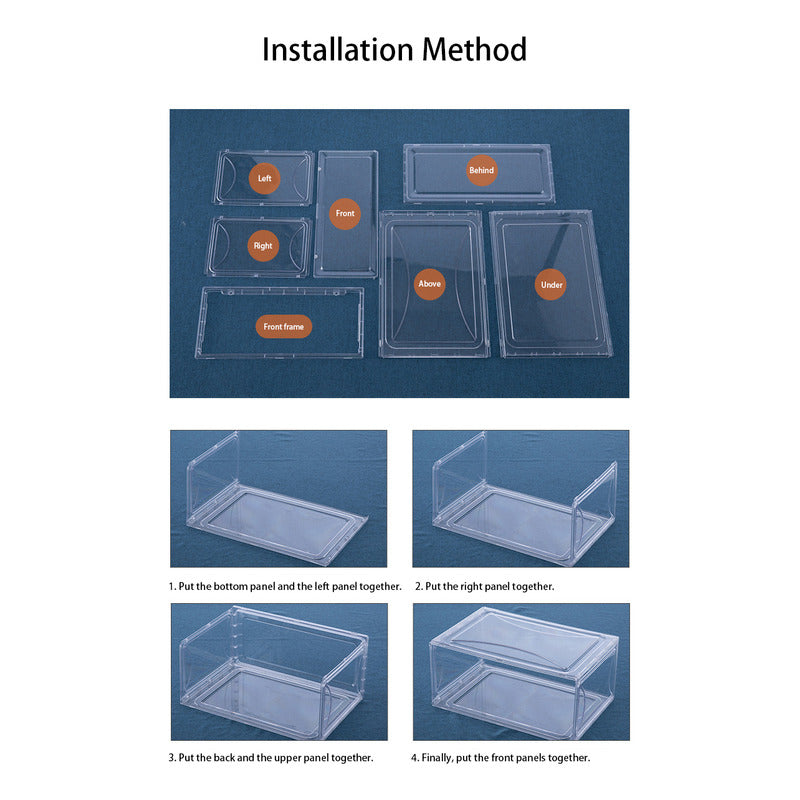 Installation Method

Left

Front

Behind

Right

Above

Under

Front frame

1. Put the bottom panel and the left panel together.

2. Put the right panel together.

3. Put the back and the upper panel together.

4. Finally, put the front panels together.