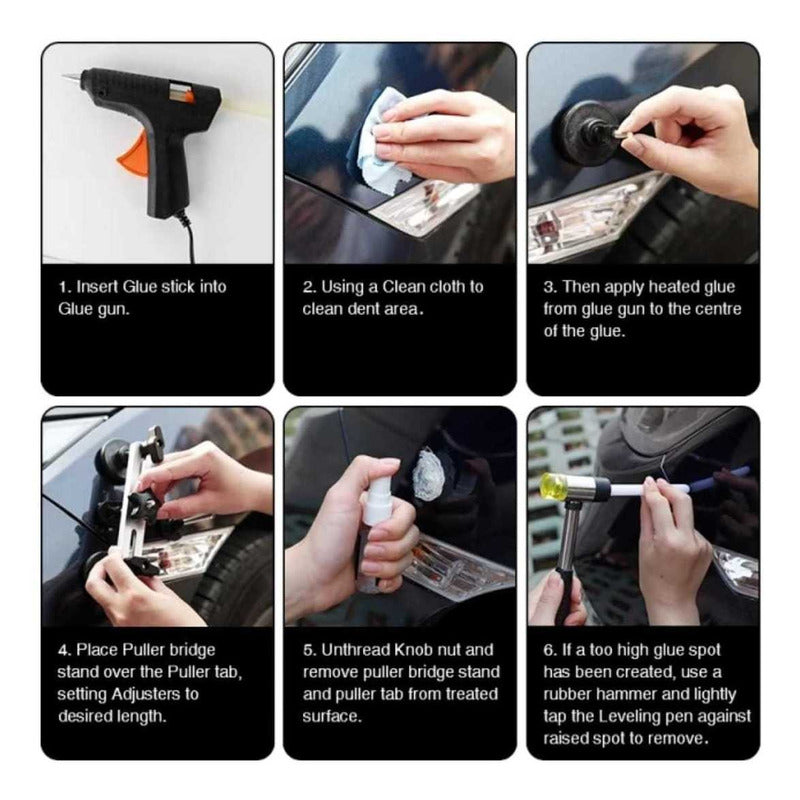 1. Insert Glue stick into Glue gun.

2. Using a Clean cloth to clean dent area.

3. Then apply heated glue from glue gun to the centre of the glue.

4. Place Puller bridge stand over the Puller tab, setting Adjusters to desired length.

5. Unthread Knob nut and remove puller bridge stand and puller tab from treated surface.

6. If a too high glue spot has been created, use a rubber hammer and lightly tap the Leveling pen against raised spot to remove.