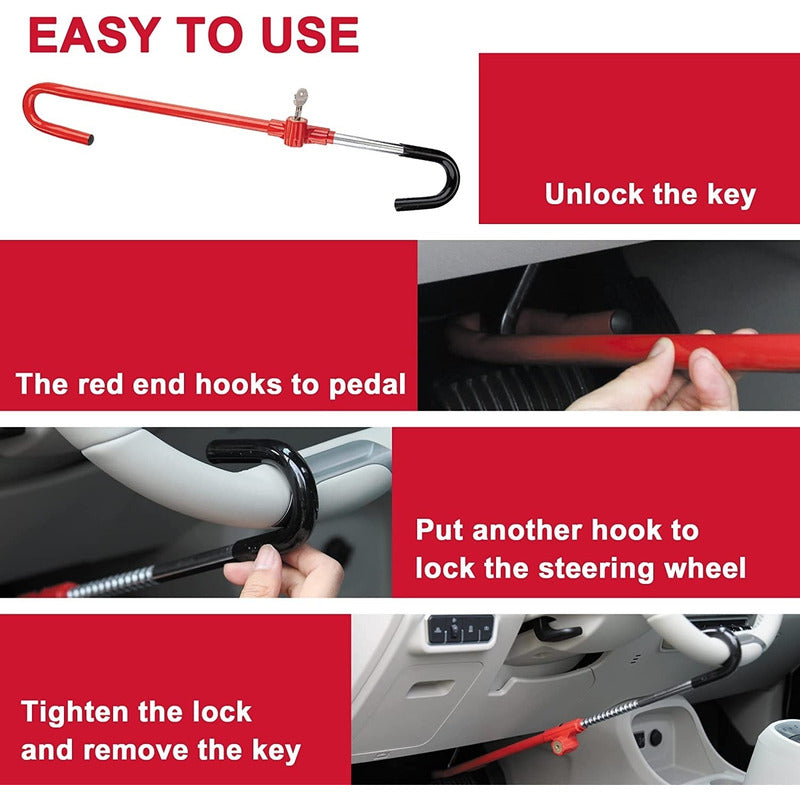 EASY TO USE

Unlock the key

The red end hooks to pedal

Put another hook to lock the steering wheel

Tighten the lock and remove the key