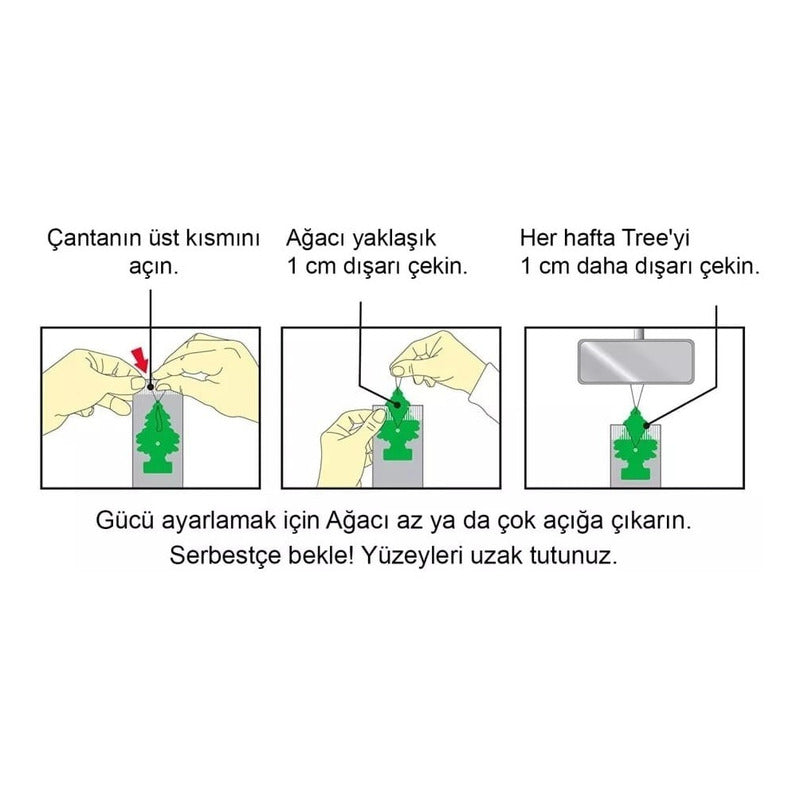 Çantanın üst kısmını açın.

Ağacı yaklaşık 1 cm dışarı çekin.

Her hafta Tree'yi 1 cm daha dışarı çekin.

Gücü ayarlamak için Ağacı az ya da çok açığa çıkarın.
Serbestçe bekle! Yüzeyleri uzak tutunuz.