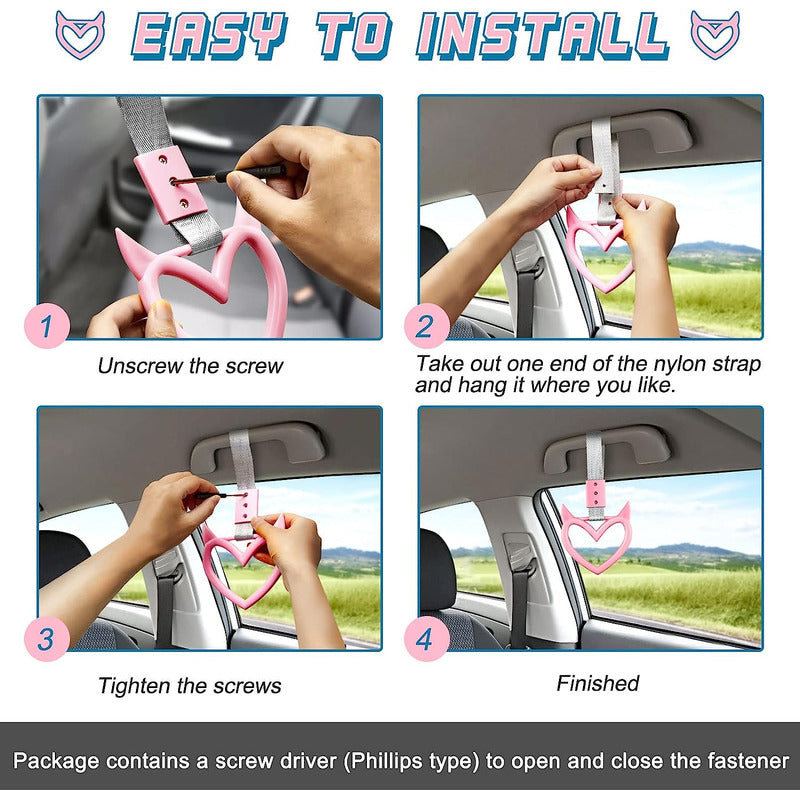 EASY TO INSTALL

1

Unscrew the screw

2

Take out one end of the nylon strap and hang it where you like.

3

Tighten the screws

4

Finished

Package contains a screw driver (Phillips type) to open and close the fastener