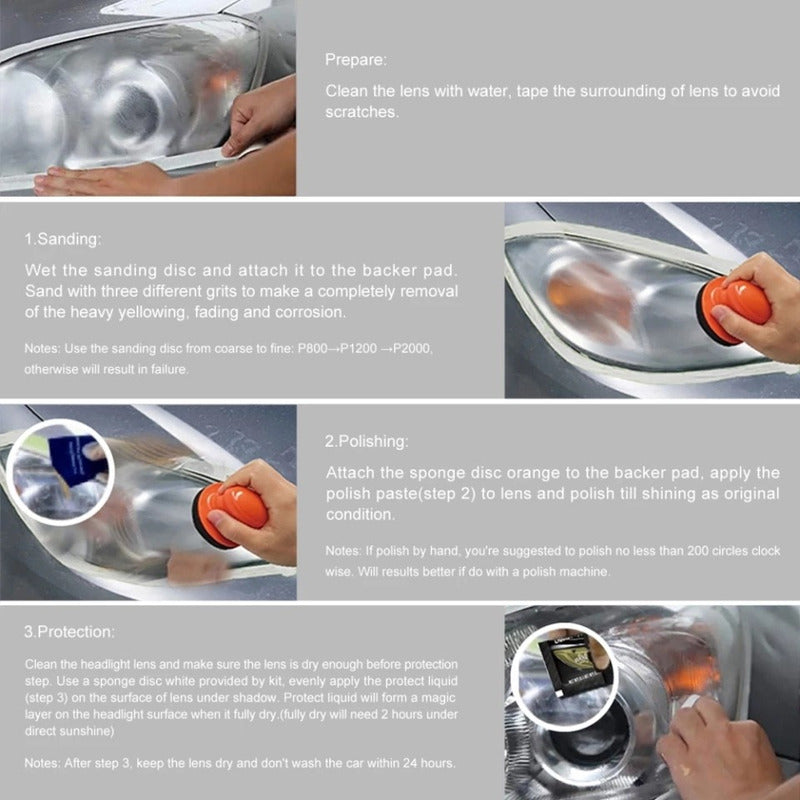 Prepare:

Clean the lens with water, tape the surrounding of lens to avoid scratches.

1.Sanding:

Wet the sanding disc and attach it to the backer pad. Sand with three different grits to make a completely removal of the heavy yellowing, fading and corrosion.

Notes: Use the sanding disc from coarse to fine: P800→P1200 →P2000, otherwise will result in failure.

2.Polishing:

Attach the sponge disc orange to the backer pad, apply the polish paste(step 2) to lens and polish till shining as original condition.

Notes: If polish by hand, you're suggested to polish no less than 200 circles clock wise. Will results better if do with a polish machine.

3.Protection:

Clean the headlight lens and make sure the lens is dry enough before protection step. Use a sponge disc white provided by kit, evenly apply the protect liquid (step 3) on the surface of lens under shadow. Protect liquid will form a magic layer on the headlight surface when it fully dry.(fully dry will need 2 hours under direct sunshine)

Notes: After step 3, keep the lens dry and don't wash the car within 24 hours.