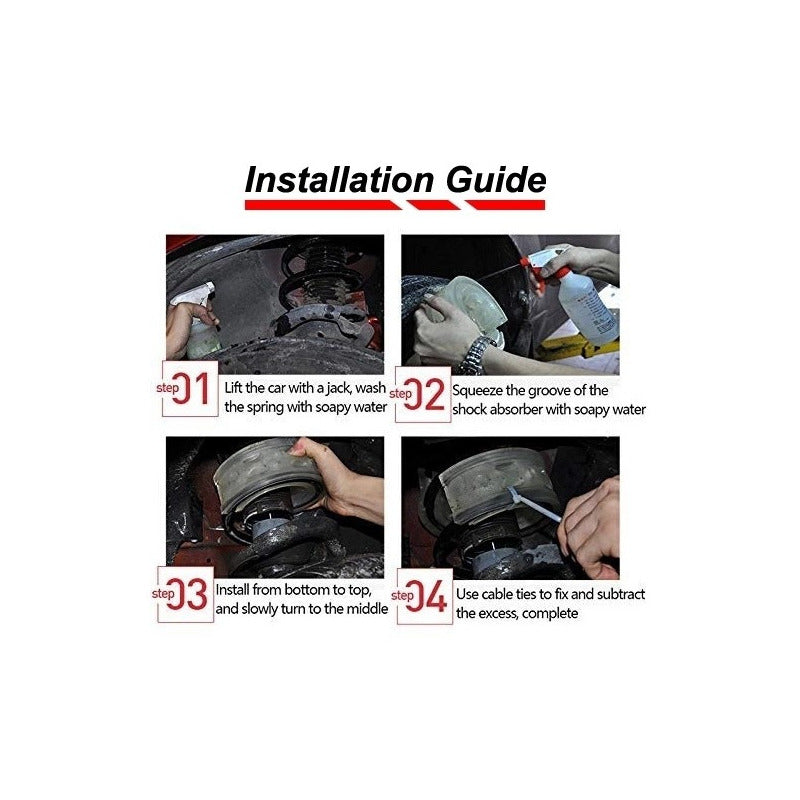 Installation Guide

step 01 Lift the car with a jack, wash the spring with soapy water

step 02 Squeeze the groove of the shock absorber with soapy water

step 03 Install from bottom to top, and slowly turn to the middle

step 04 Use cable ties to fix and subtract the excess, complete