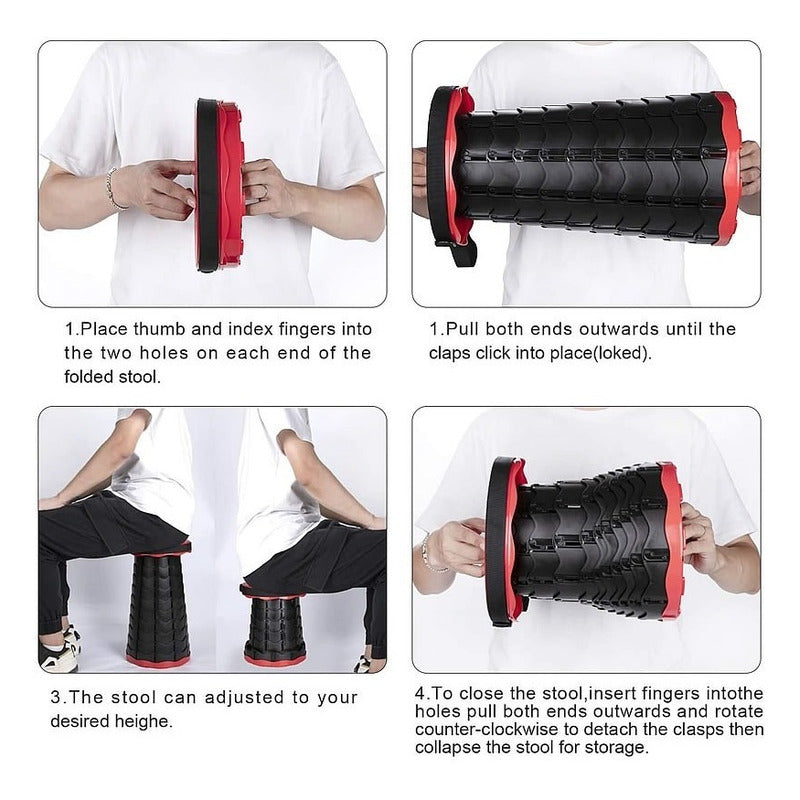 1.Place thumb and index fingers into the two holes on each end of the folded stool.

1.Pull both ends outwards until the claps click into place(loked).

3.The stool can adjusted to your desired heighe.

4.To close the stool,insert fingers intothe holes pull both ends outwards and rotate counter-clockwise to detach the clasps then collapse the stool for storage.