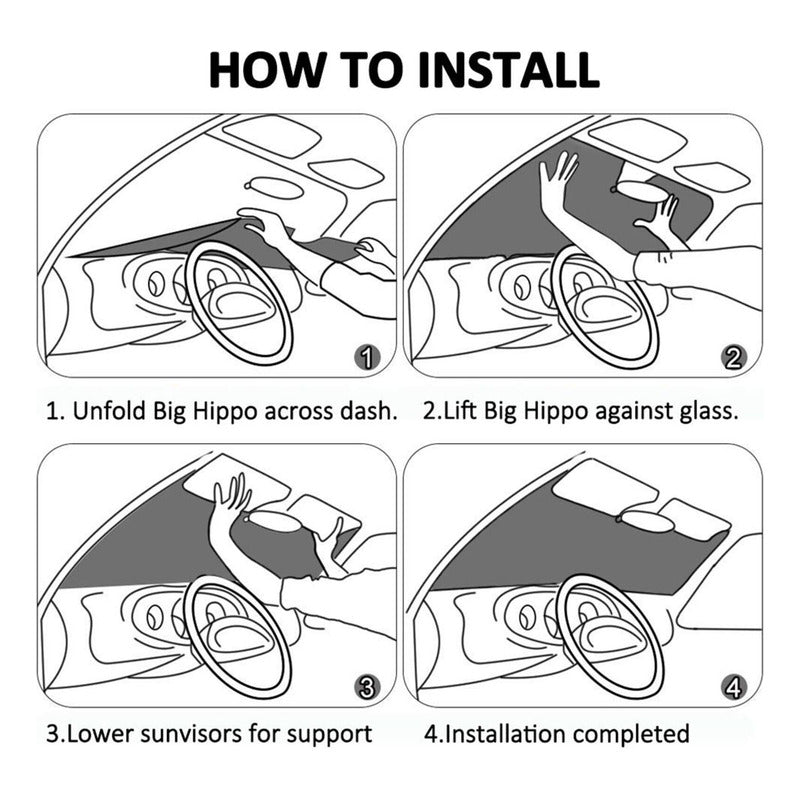 HOW TO INSTALL

1

2

1. Unfold Big Hippo across dash.

2.Lift Big Hippo against glass.

3

4

3.Lower sunvisors for support

4.Installation completed