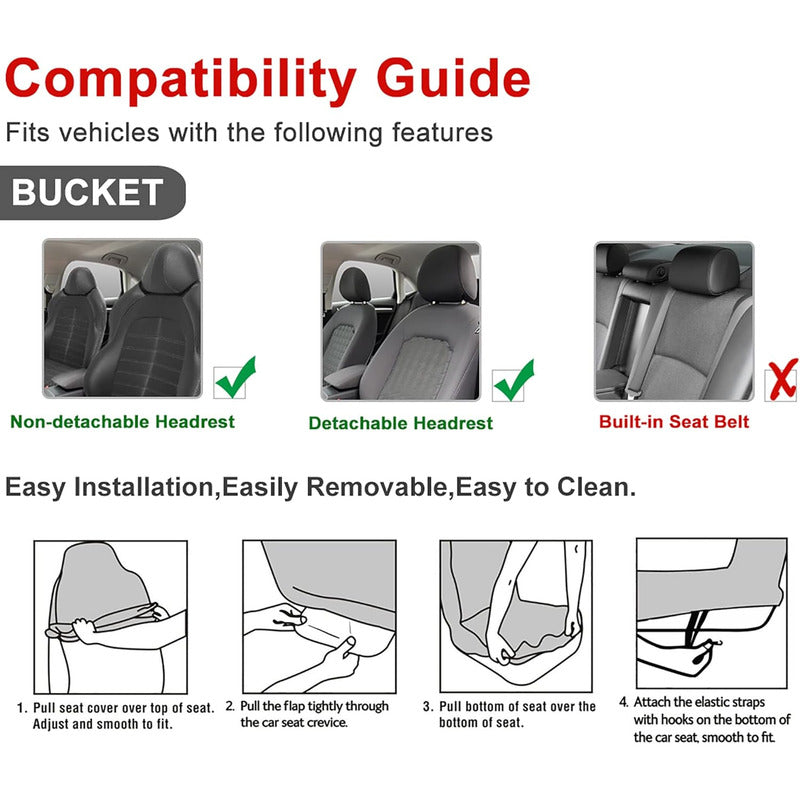 Compatibility Guide

Fits vehicles with the following features

BUCKET

Non-detachable Headrest

Detachable Headrest

Built-in Seat Belt

Easy Installation,Easily Removable,Easy to Clean.

1. Pull seat cover over top of seat. Adjust and smooth to fit.

2. Pull the flap tightly through the car seat crevice.

3. Pull bottom of seat over the bottom of seat.

4. Attach the elastic straps with hooks on the bottom of the car seat, smooth to fit.