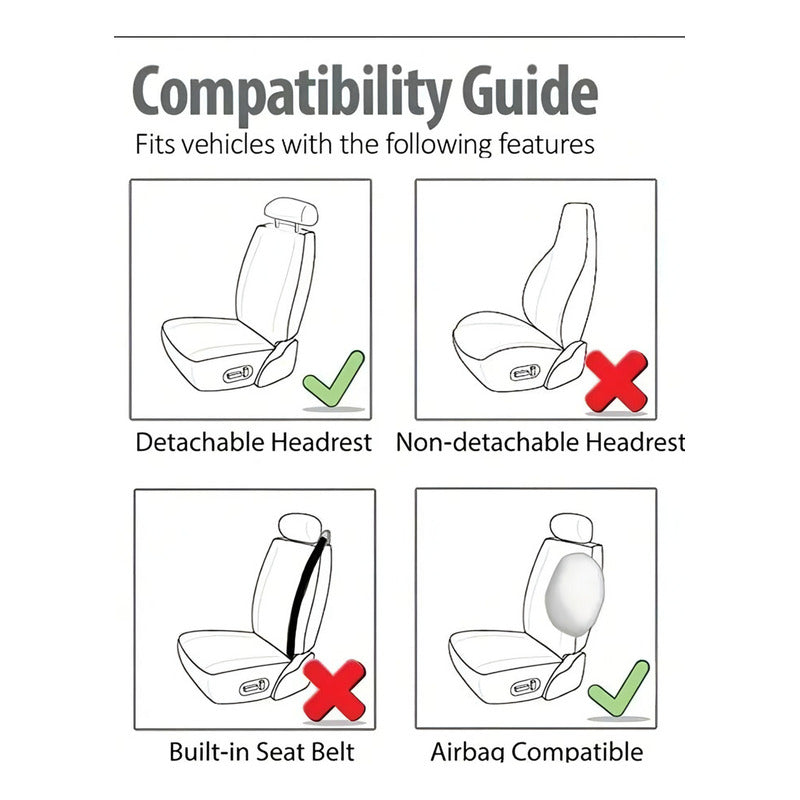 Compatibility Guide
Fits vehicles with the following features

Detachable Headrest

Non-detachable Headrest

Built-in Seat Belt

Airbag Compatible